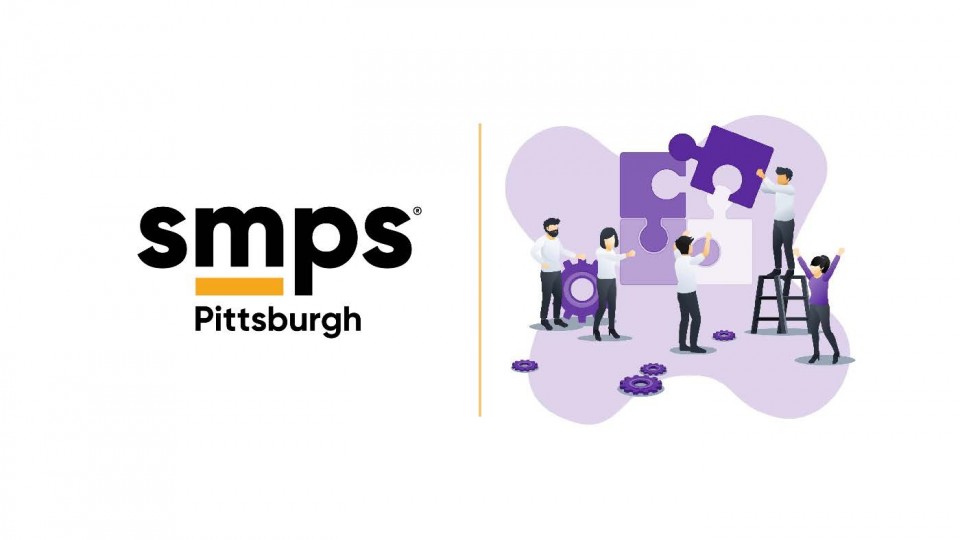 smps®
Pittsburgh